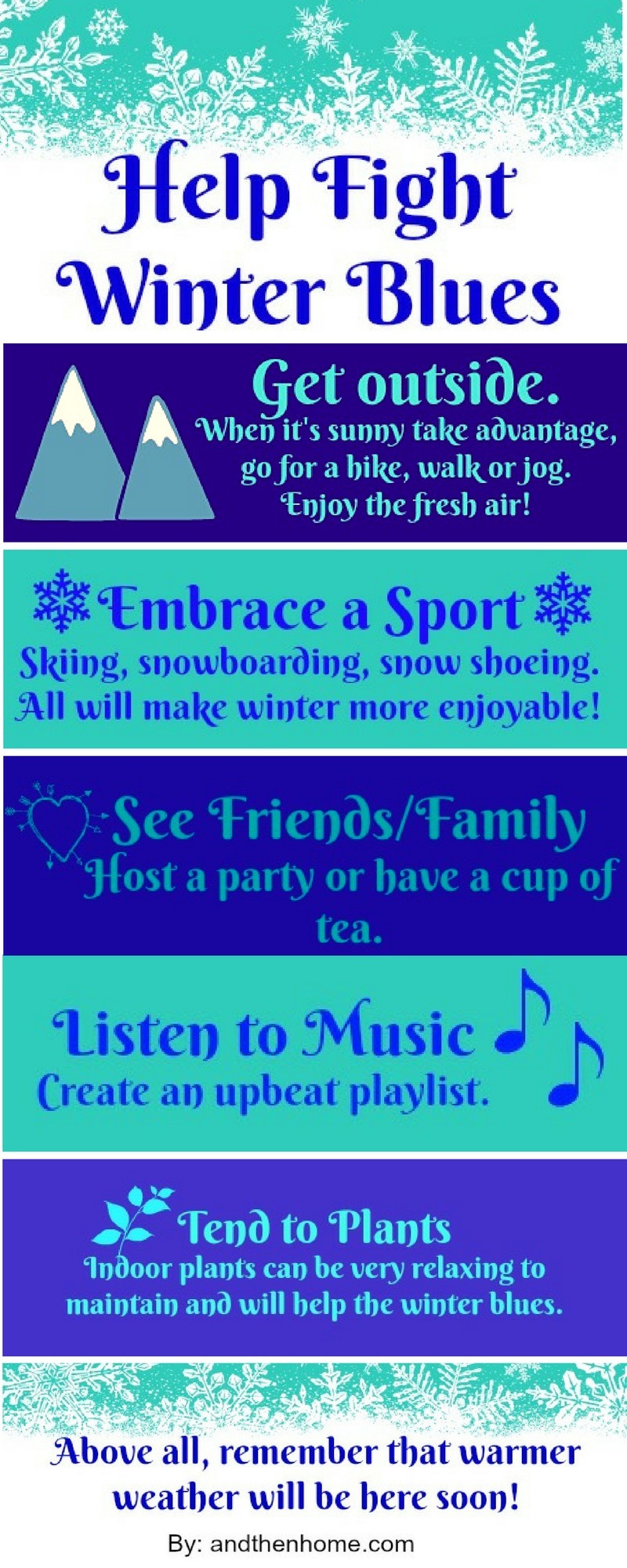 Help Fight Winter Blues

Get outside.
When it's sunny take advantage, go for a hike, walk or jog. Enjoy the fresh air!

Embrace a Sport
Skiing, snowboarding, snow shoeing. All will make winter more enjoyable!

See Friends/Family
Host a party or have a cup of tea.

Listen to Music
Create an upbeat playlist.

Tend to Plants
Indoor plants can be very relaxing to maintain and will help the winter blues.

Above all, remember that warmer weather will be here soon!

By: andthenhome.com